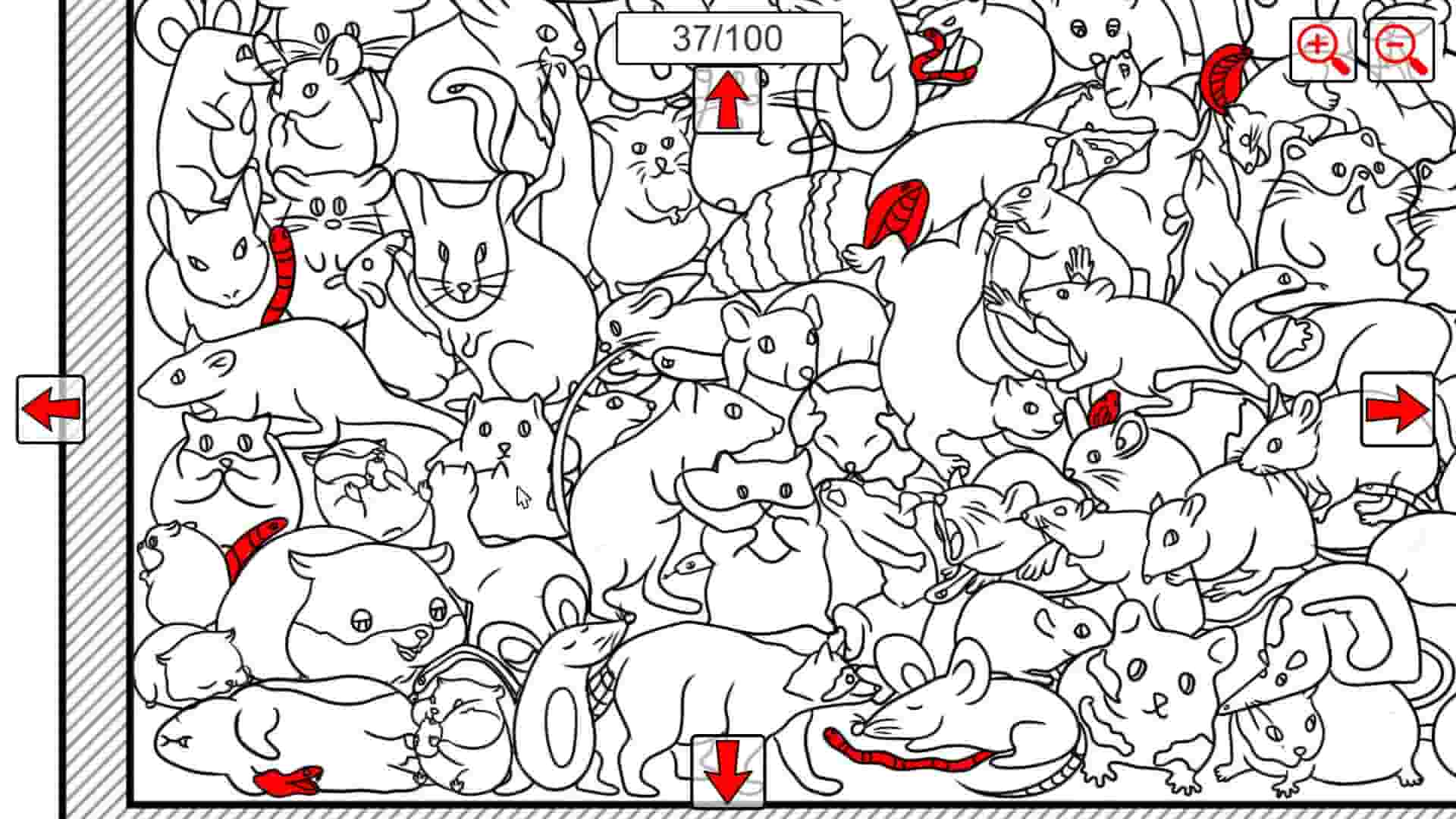 37/100