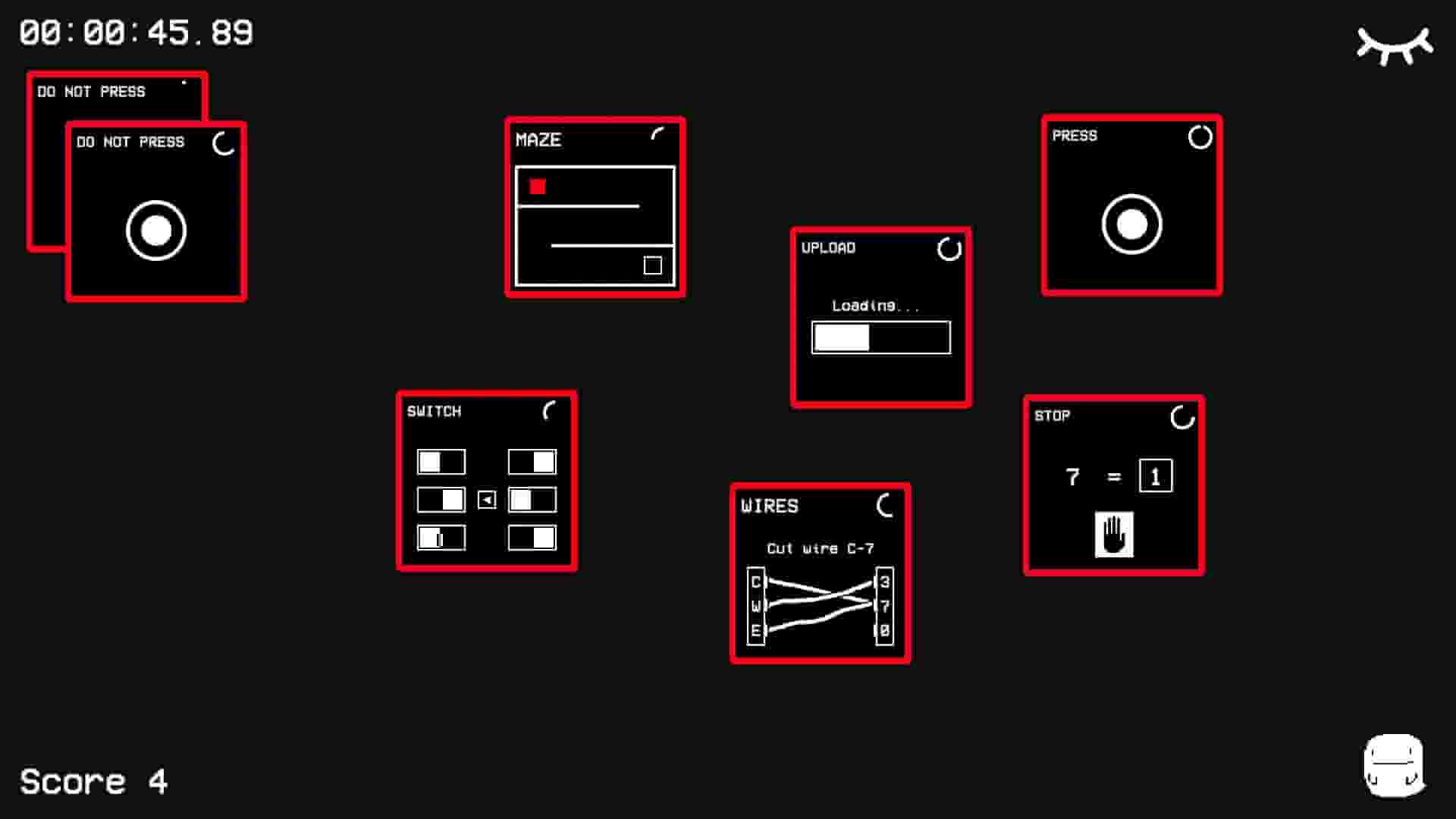 00:00:45.89

DO NOT PRESS

DO NOT PRESS

MAZE

PRESS

UPLOAD

Loading...

SWITCH

STOP

7 = 1

WIRES

Cut wire C-7

C
W
E

3
7
0

Score 4