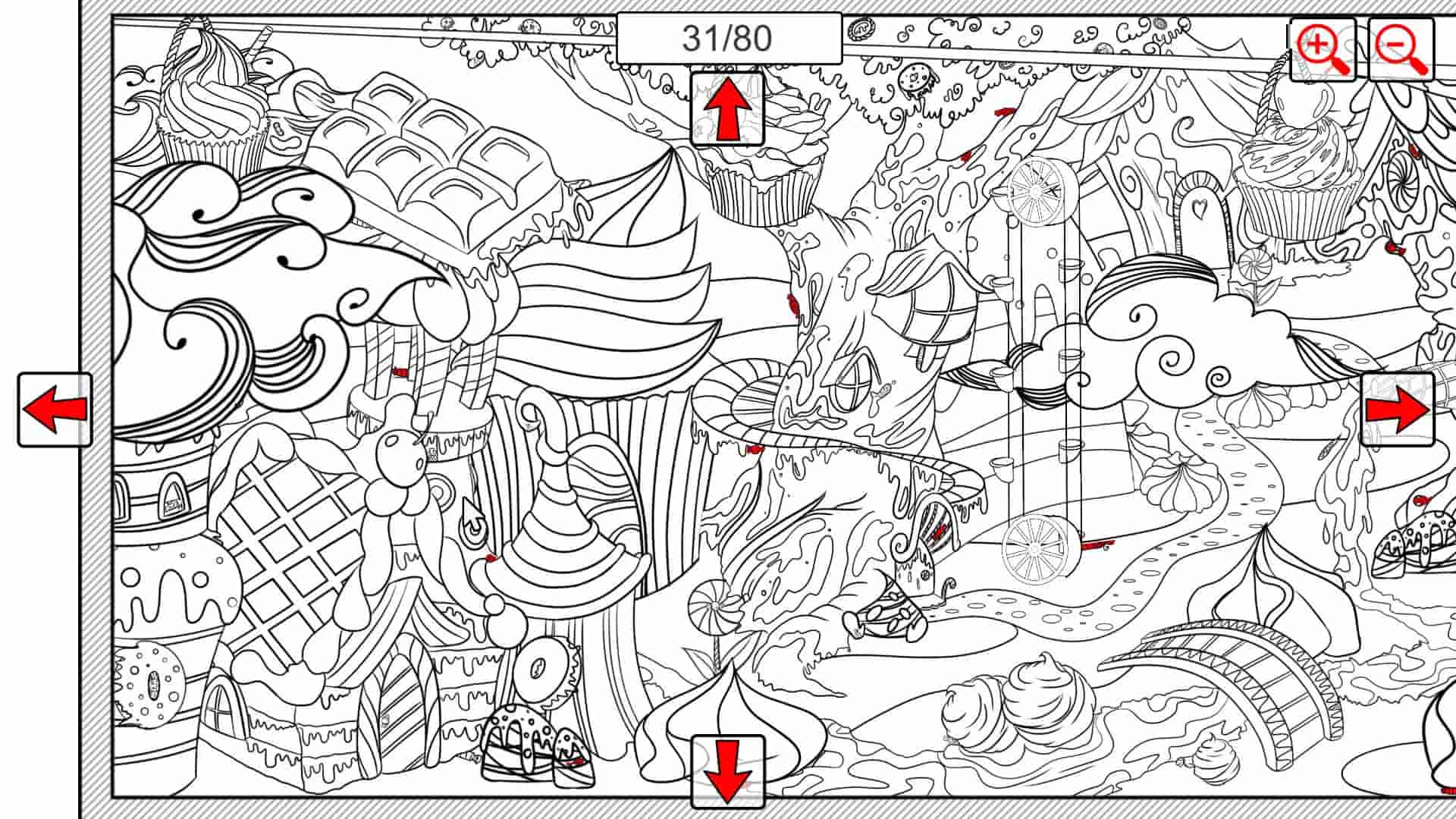 31/80