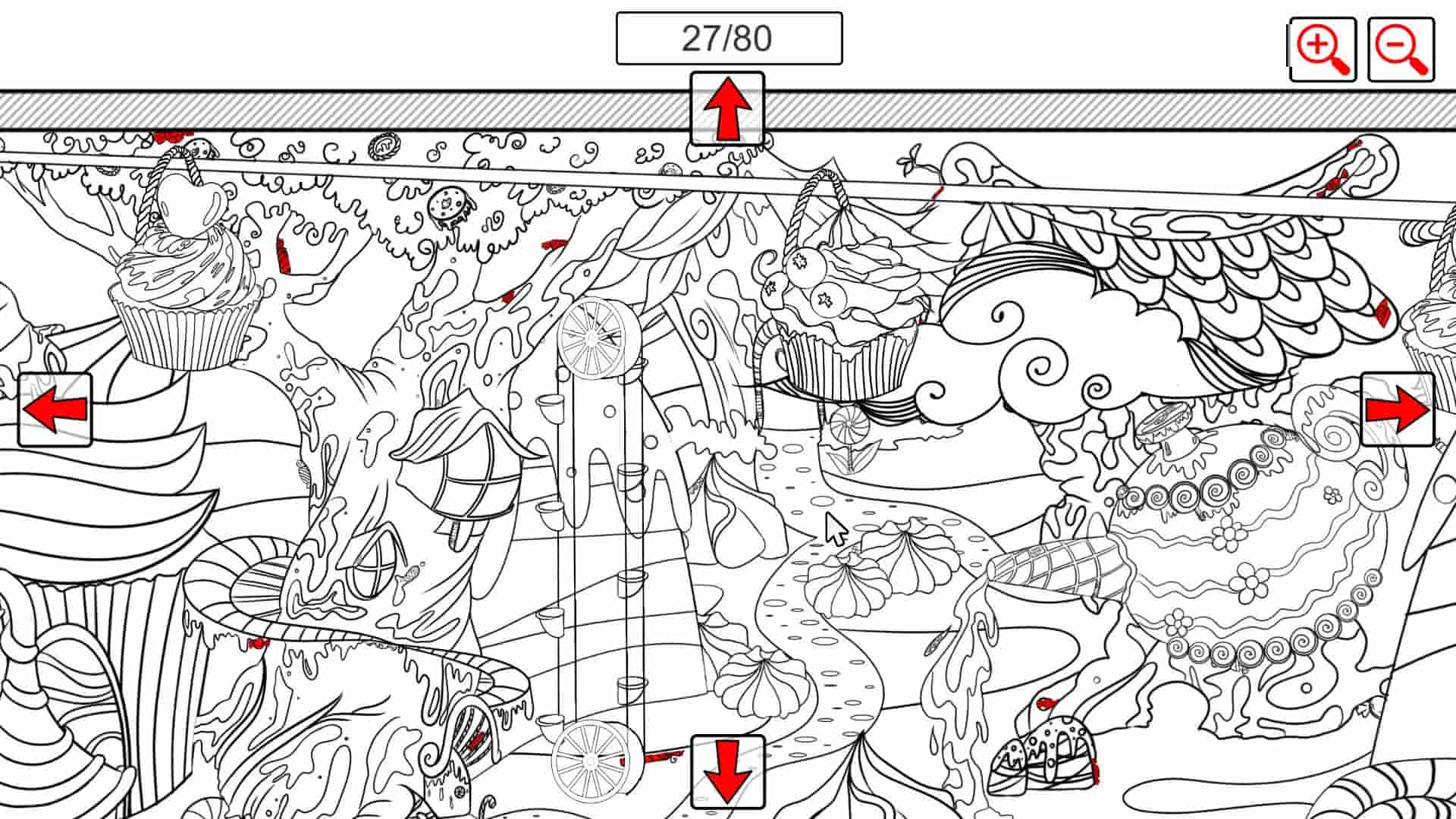 27/80