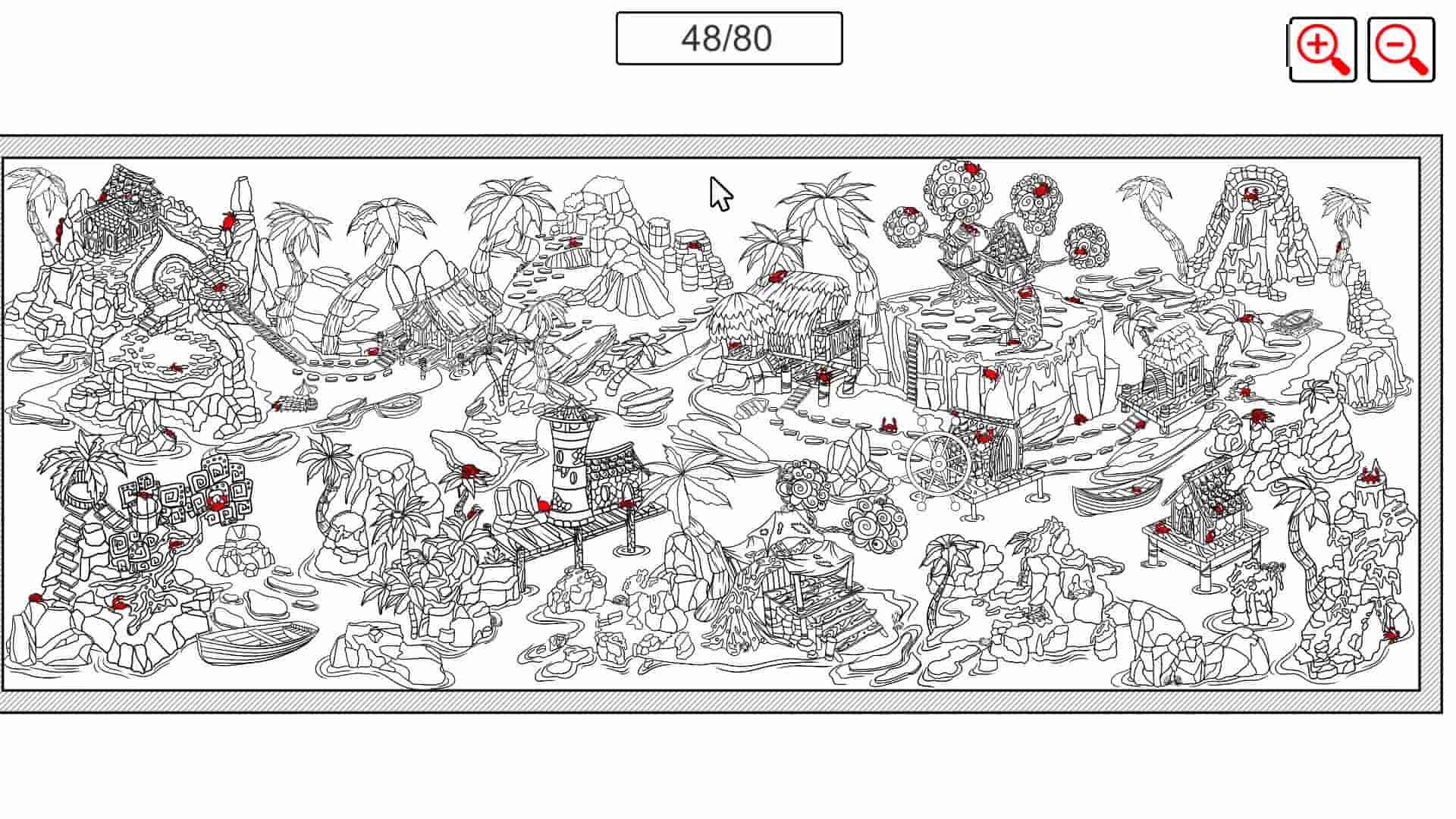 48/80