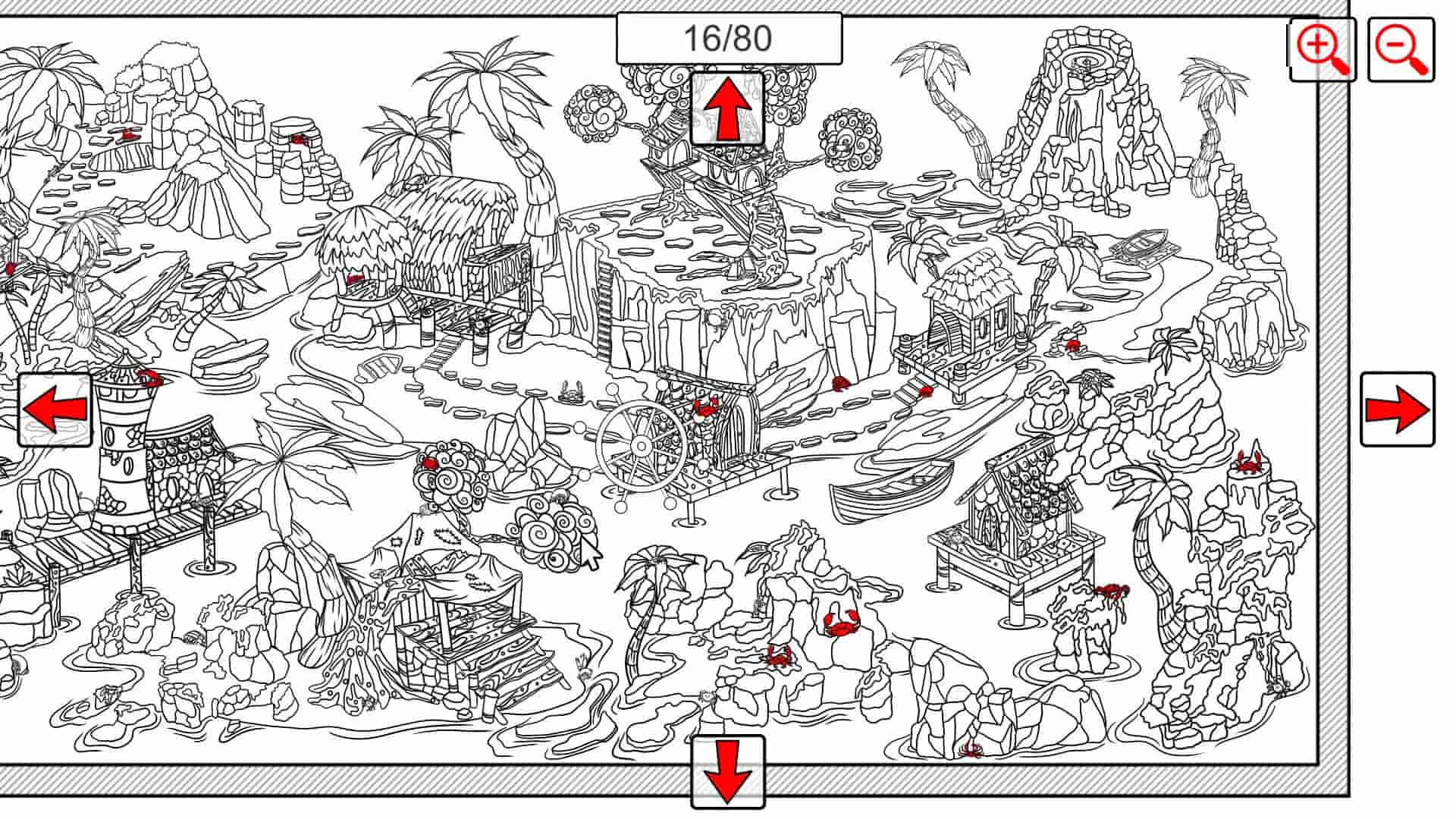 16/80