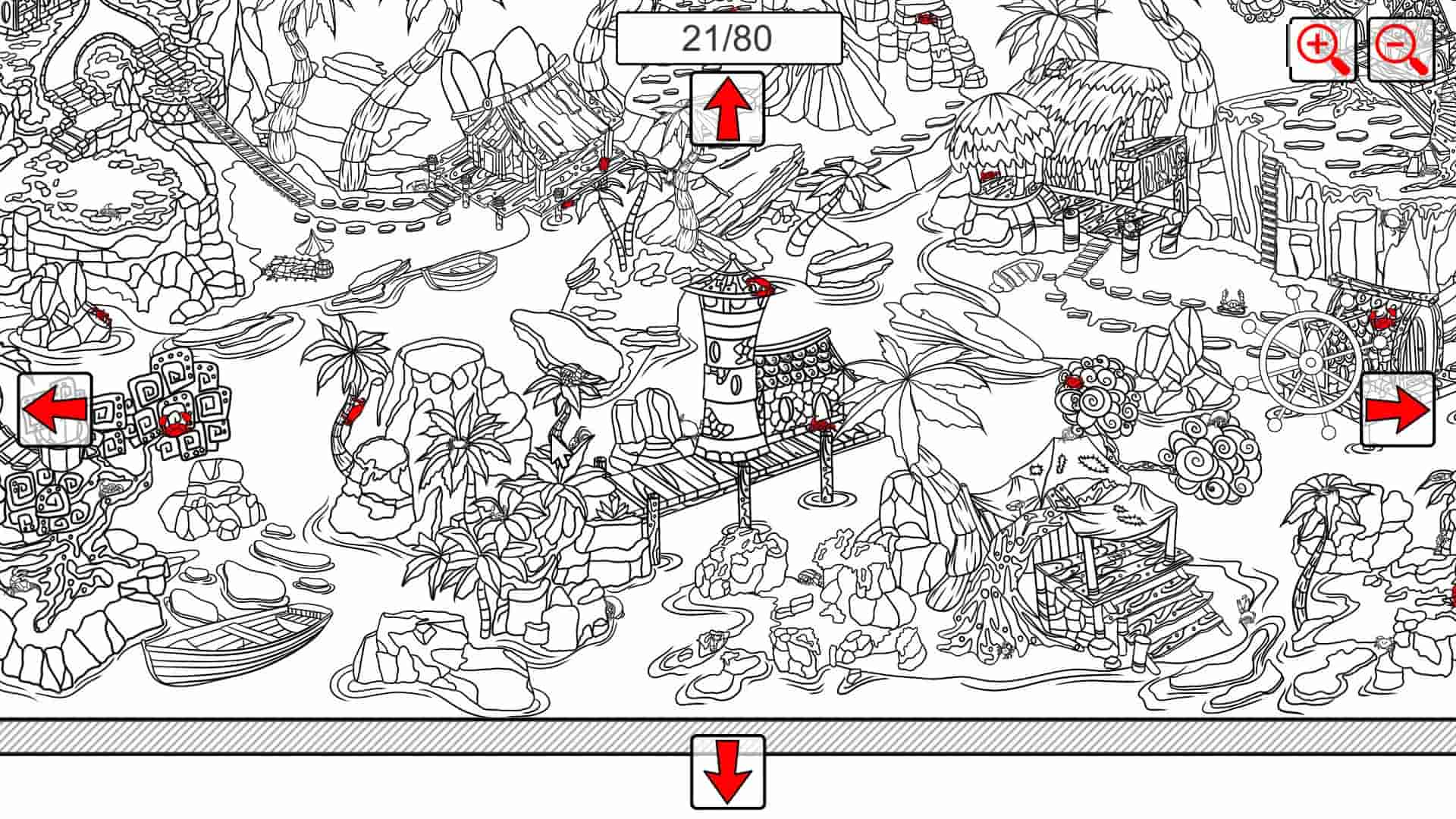 21/80