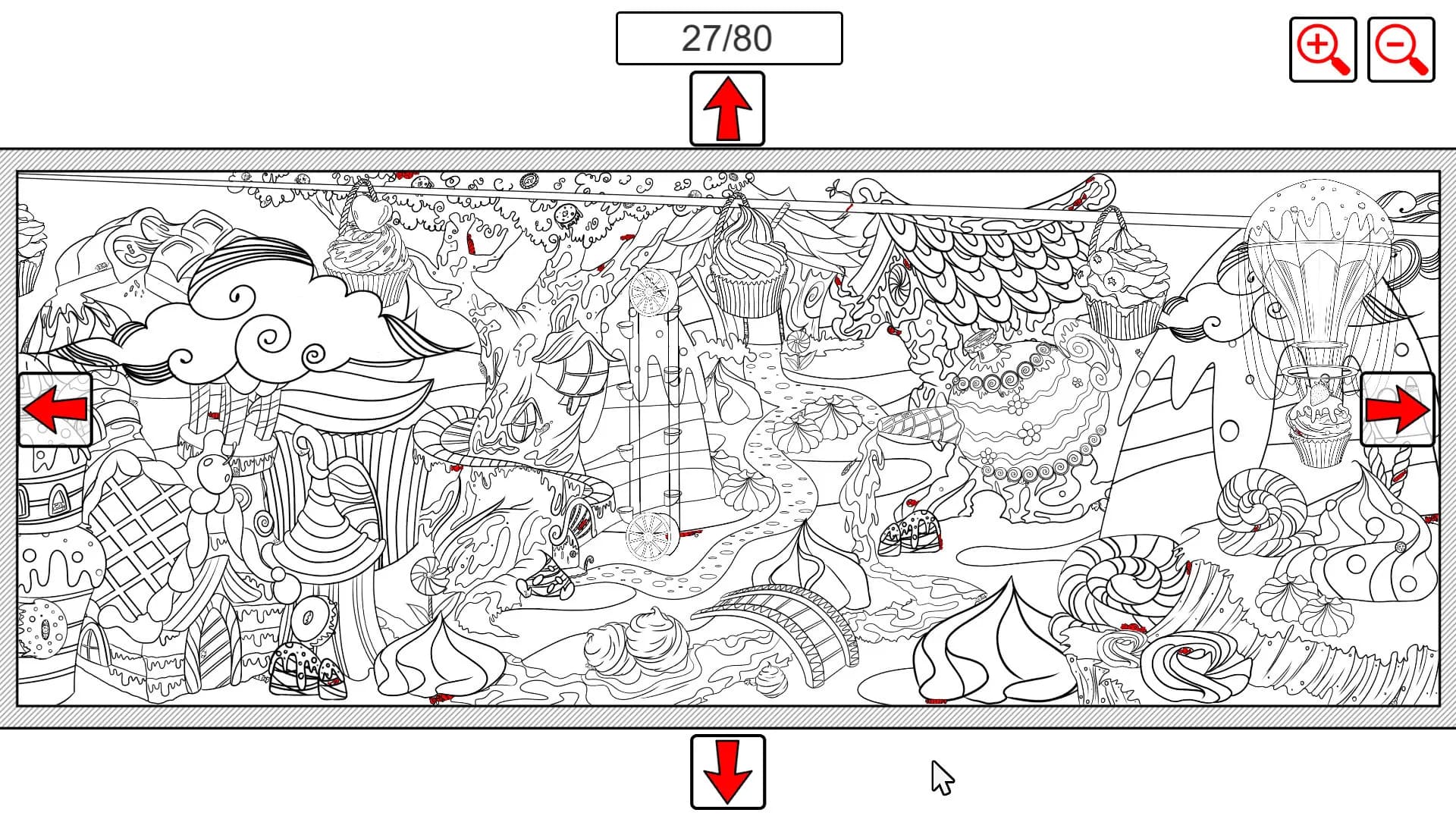 27/80