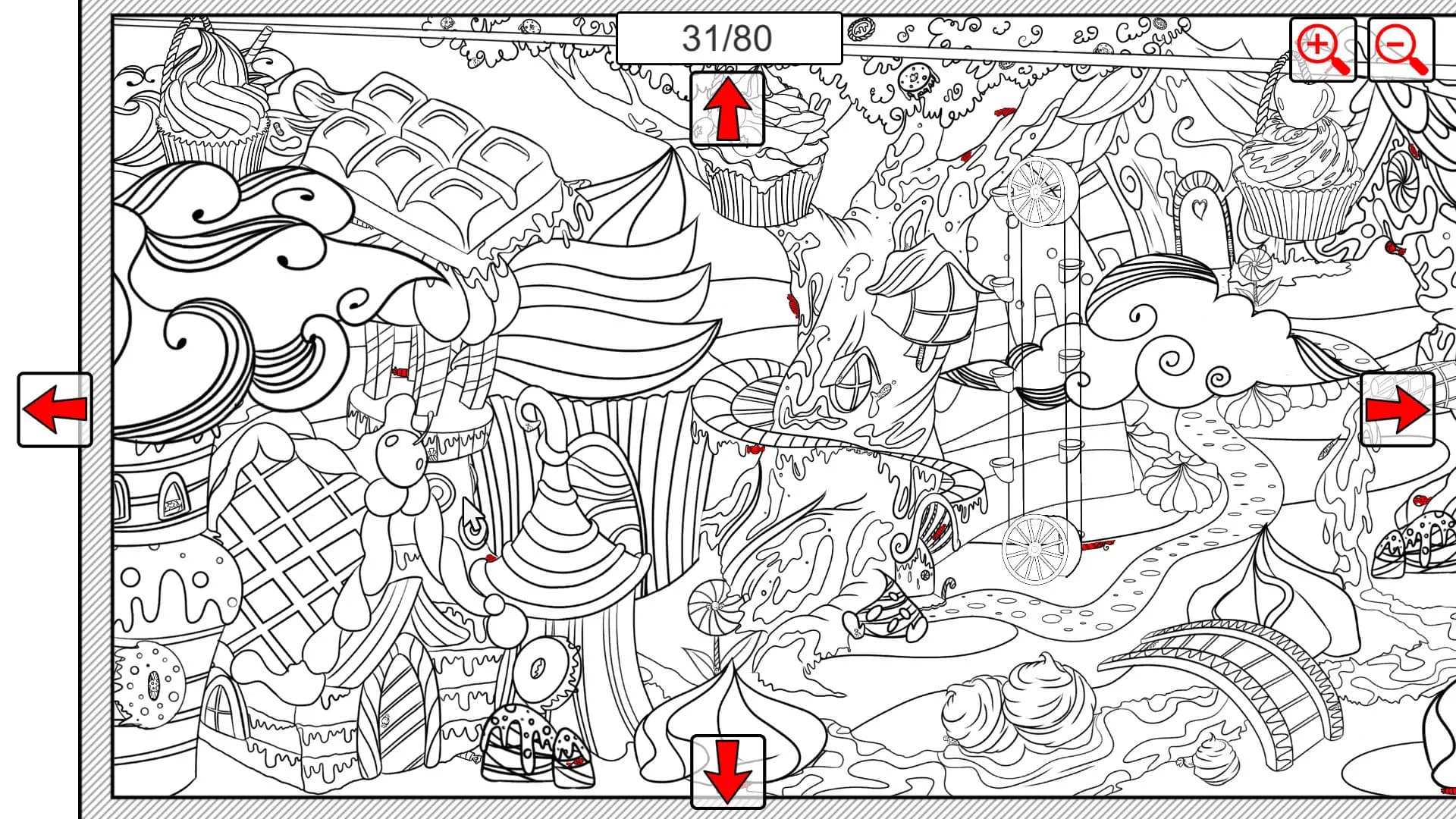 31/80